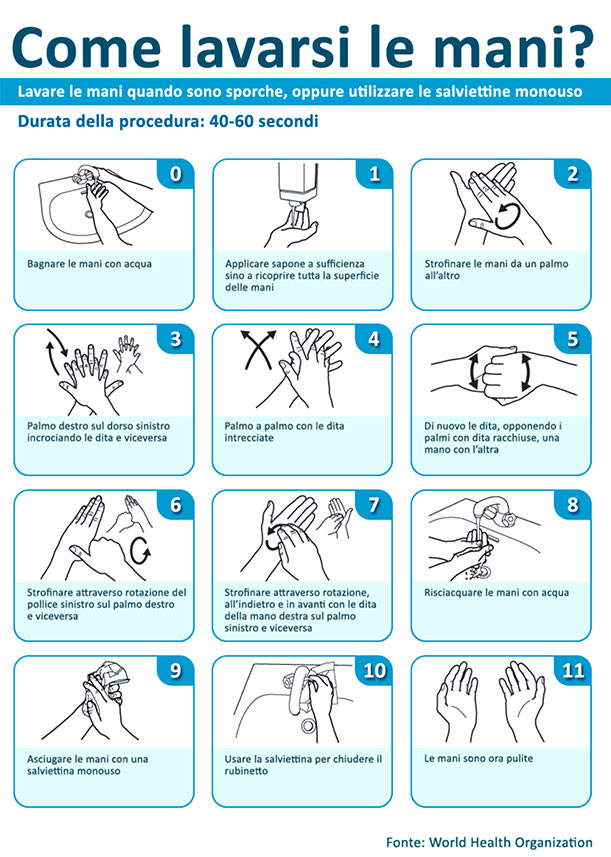 Come lavarsi le mani?

Lavare le mani quando sono sporche, oppure utilizzare le salviettine monouso

Durata della procedura: 40-60 secondi

0
Bagnare le mani con acqua

1
Applicare sapone a sufficienza sino a ricoprire tutta la superficie delle mani

2
Strofinare le mani da un palmo all'altro

3
Palmo destro sul dorso sinistro incrociando le dita e viceversa

4
Palmo a palmo con le dita intrecciate

5
Di nuovo le dita, opponendo i palmi con dita racchiuse, una mano con l'altra

6
Strofinare attraverso rotazione del pollice sinistro sul palmo destro e viceversa

7
Strofinare attraverso rotazione, all'indietro e in avanti con le dita della mano destra sul palmo sinistro e viceversa

8
Risciacquare le mani con acqua

9
Asciugare le mani con una salviettina monouso

10
Usare la salviettina per chiudere il rubinetto

11
Le mani sono ora pulite

Fonte: World Health Organization